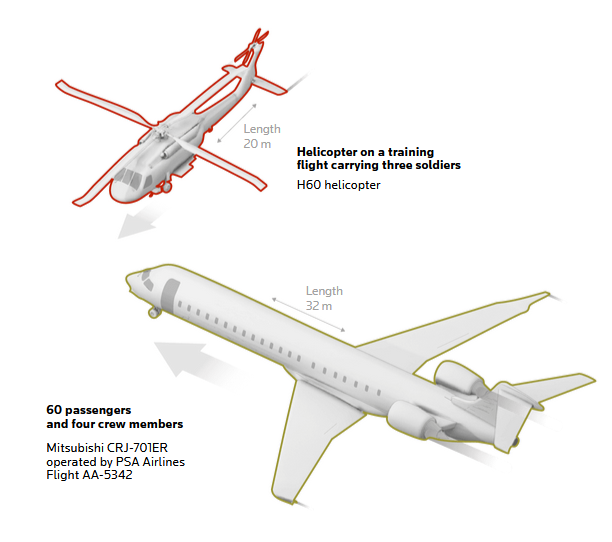 Length
20 m

Helicopter on a training flight carrying three soldiers

H60 helicopter

Length
32 m

60 passengers and four crew members

Mitsubishi CRJ-701ER
operated by PSA Airlines
Flight AA-5342